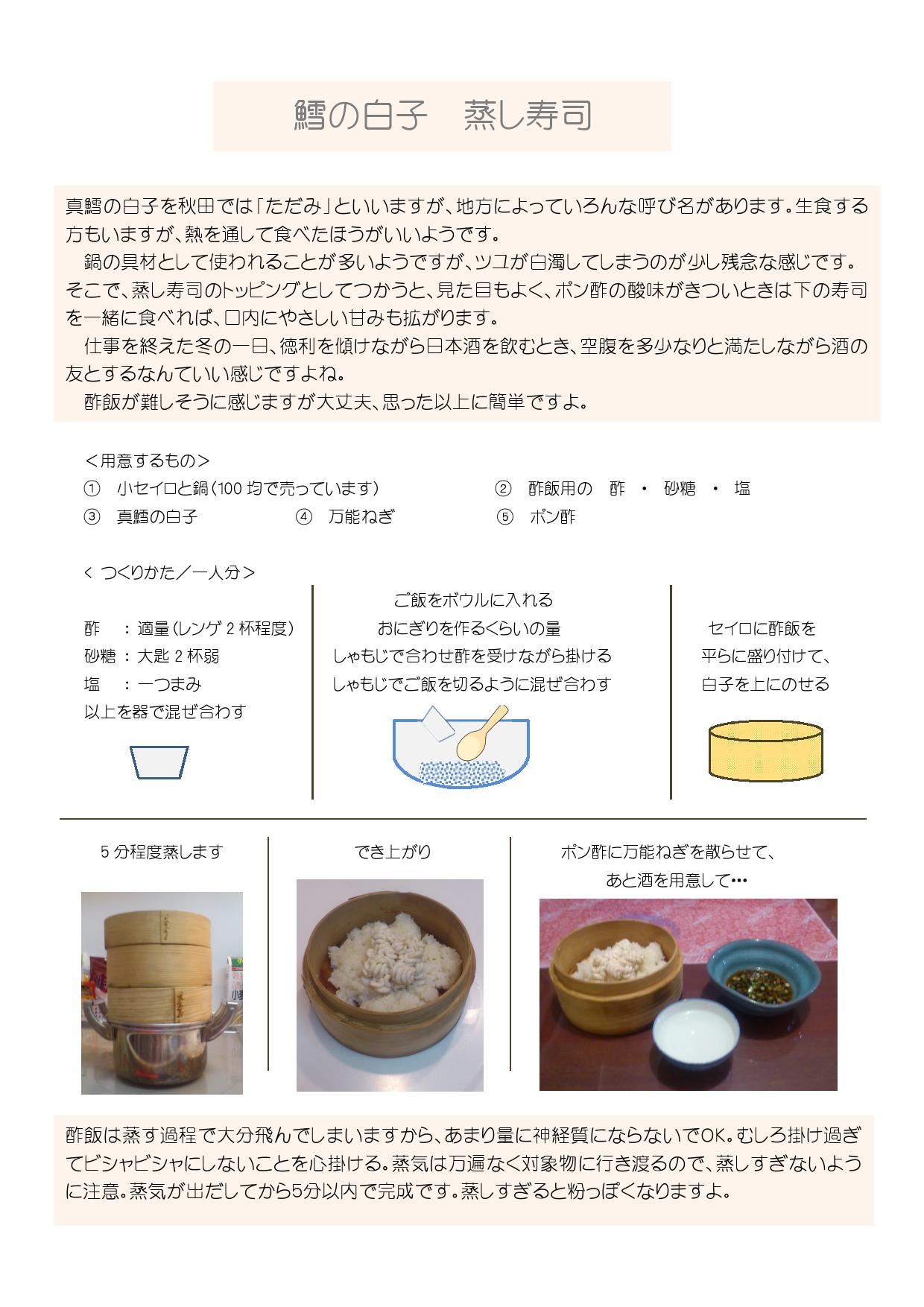 鱈の白子　蒸し寿司

真鱈の白子を秋田では「ただみ」といいますが、地方によっていろんな呼び名があります。生食する方もいますが、熱を通して食べたほうがいいようです。
　鍋の具材として使われることが多いようですが、ツユが白濁してしまうのが少し残念な感じです。そこで、蒸し寿司のトッピングとしてつかうと、見た目もよく、ポン酢の酸味がきついときは下の寿司を一緒に食べれば、口内にやさしい甘みも拡がります。
　仕事を終えた冬の一日、徳利を傾けながら日本酒を飲むとき、空腹を多少なりと満たしながら酒の友とするなんていい感じですよね。
　酢飯が難しそうに感じますが大丈夫、思った以上に簡単ですよ。

＜用意するもの＞
①　小セイロと鍋（100 均で売っています）
②　酢飯用の　酢　・　砂糖　・　塩
③　真鱈の白子
④　万能ねぎ
⑤　ポン酢

＜ つくりかた／一人分＞

酢　：適量（レンゲ 2 杯程度）
砂糖：大匙 2 杯弱
塩　：一つまみ
以上を器で混ぜ合わす

ご飯をボウルに入れる
おにぎりを作るくらいの量
しゃもじで合わせ酢を受けながら掛ける
しゃもじでご飯を切るように混ぜ合わす

セイロに酢飯を
平らに盛り付けて、
白子を上にのせる

5 分程度蒸します

でき上がり

ポン酢に万能ねぎを散らせて、
あと酒を用意して…

酢飯は蒸す過程で大分飛んでしまいますから、あまり量に神経質にならないでOK。むしろ掛け過ぎてビシャビシャにしないことを心掛ける。蒸気は万遍なく対象物に行き渡るので、蒸しすぎないように注意。蒸気が出だしてから5分以内で完成です。蒸しすぎると粉っぽくなりますよ。